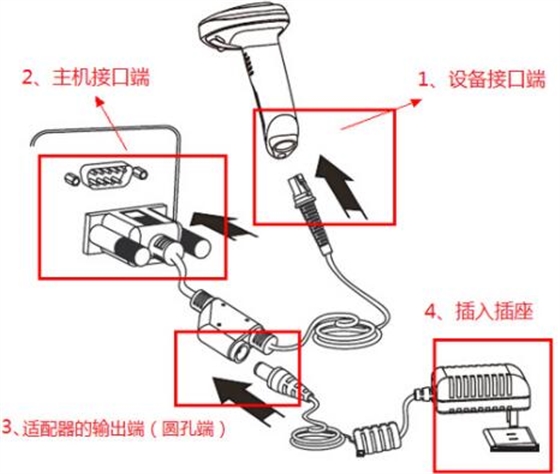 2、主机接口端

1、设备接口端

4、插入插座

3、适配器的输出端（圆孔端）